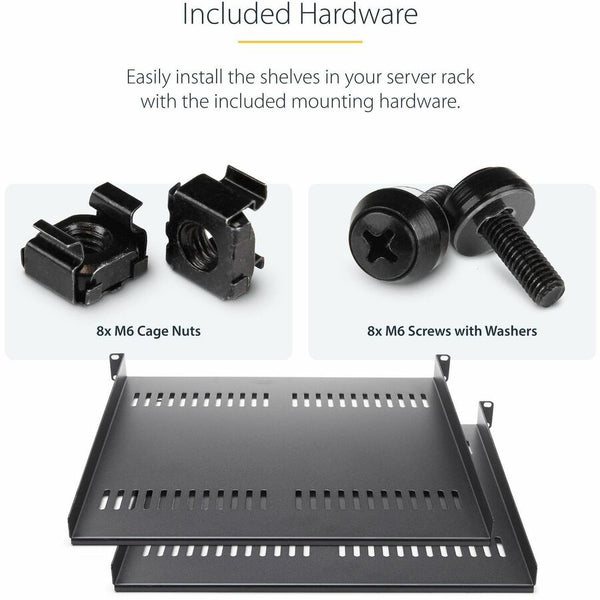 Included Hardware

Easily install the shelves in your server rack with the included mounting hardware.

8x M6 Cage Nuts

8x M6 Screws with Washers