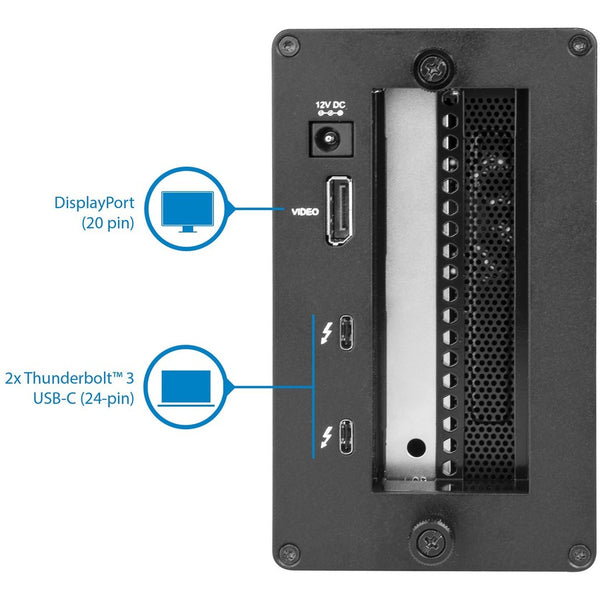 12V DC

DisplayPort
(20 pin)

VIDEO

2x Thunderbolt™ 3
USB-C (24-pin)