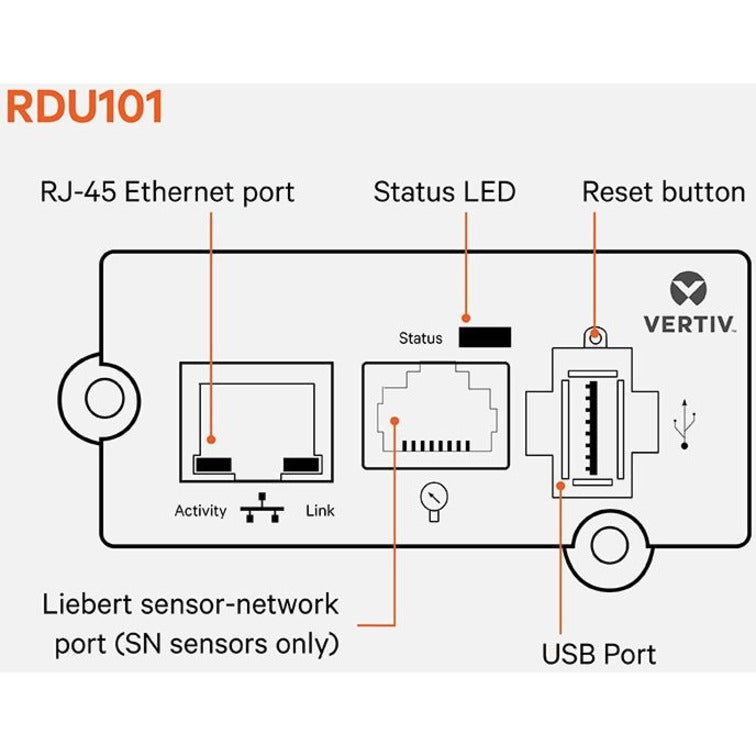 RDU101

RJ-45 Ethernet port

Status LED

Reset button

VERTIV

Status

Activity

Link

Liebert sensor-network port (SN sensors only)

USB Port