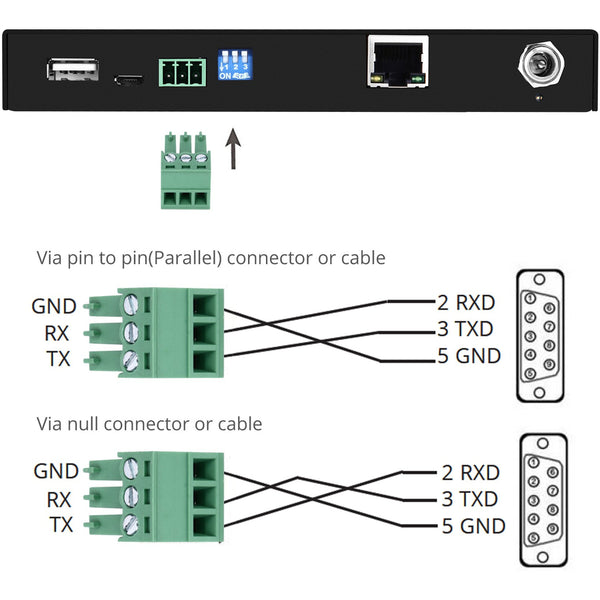 1 2 3
ON

Via pin to pin(Parallel) connector or cable

GND
RX
TX

2 RXD
3 TXD
5 GND

1 2 3 4 5 6 7 8 9

Via null connector or cable

GND
RX
TX

2 RXD
3 TXD
5 GND

1 2 3 4 5 6 7 8 9