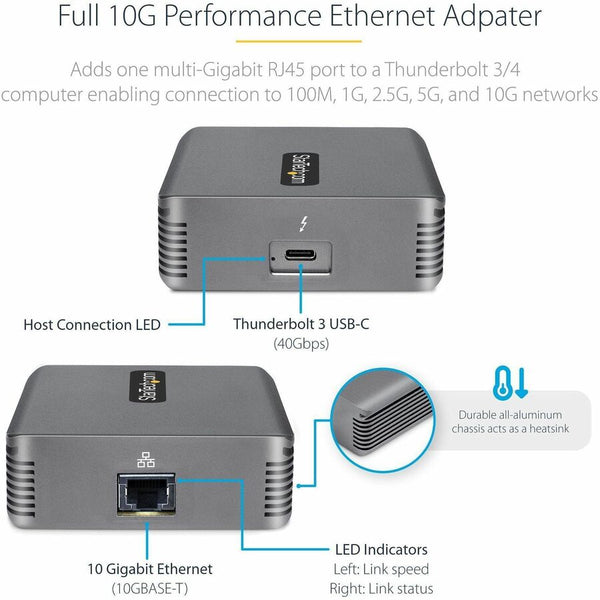 Full 10G Performance Ethernet Adpater

Adds one multi-Gigabit RJ45 port to a Thunderbolt 3/4 computer enabling connection to 100M, 1G, 2.5G, 5G, and 10G networks

StarTech.com

Host Connection LED

Thunderbolt 3 USB-C
(40Gbps)

StarTech.com

Durable all-aluminum chassis acts as a heatsink

10 Gigabit Ethernet
(10GBASE-T)

LED Indicators
Left: Link speed
Right: Link status