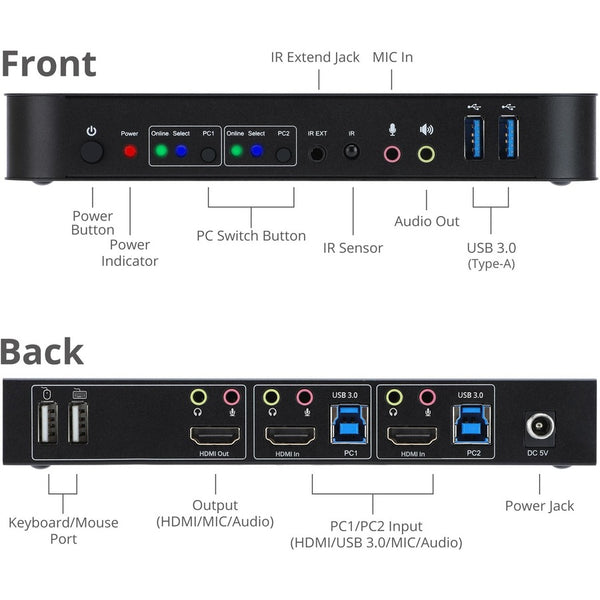 Front

IR Extend Jack

MIC In

Power Online Select PC1 Online Select PC2 IR EXT IR

Power Button

Power Indicator

PC Switch Button

IR Sensor

Audio Out

USB 3.0 (Type-A)

Back

HDMI Out

USB 3.0

HDMI In

PC1

USB 3.0

HDMI In

PC2

DC 5V

Keyboard/Mouse Port

Output (HDMI/MIC/Audio)

PC1/PC2 Input (HDMI/USB 3.0/MIC/Audio)

Power Jack