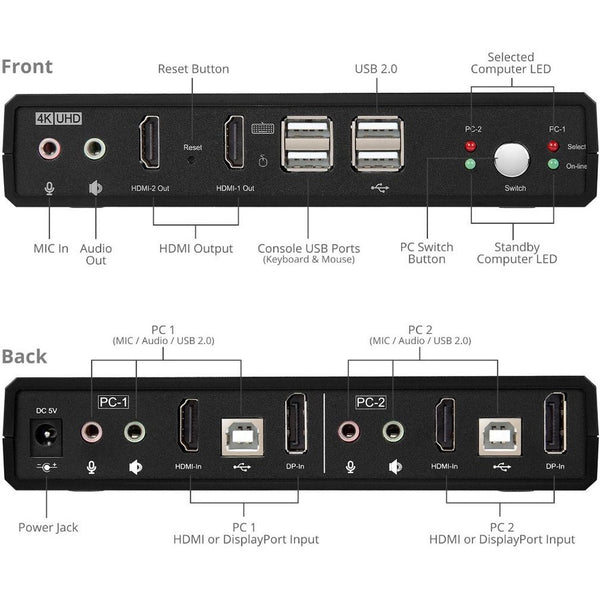 Front

Reset Button

USB 2.0

Selected Computer LED

4K UHD

Reset

PC-2

PC-1

Select

On-line

Switch

HDMI-2 Out

HDMI-1 Out

MIC In

Audio Out

HDMI Output

Console USB Ports (Keyboard & Mouse)

PC Switch Button

Standby Computer LED

Back

PC 1 (MIC / Audio / USB 2.0)

PC 2 (MIC / Audio / USB 2.0)

DC 5V

PC-1

HDMI-In

DP-In

PC-2

HDMI-In

DP-In

Power Jack

PC 1 HDMI or DisplayPort Input

PC 2 HDMI or DisplayPort Input