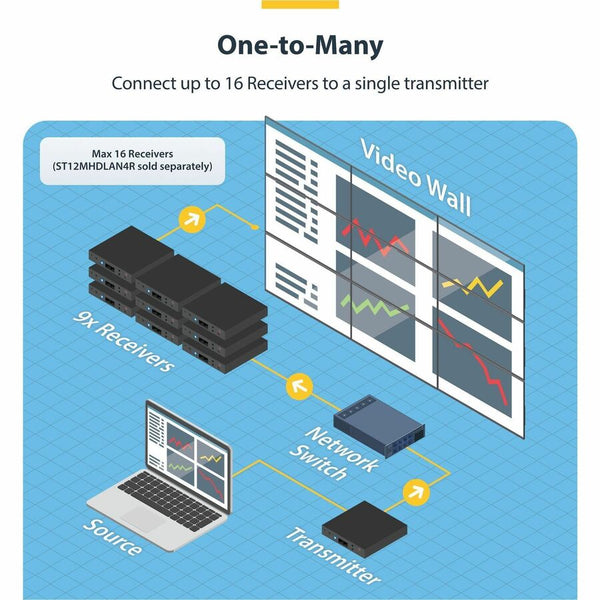 One-to-Many

Connect up to 16 Receivers to a single transmitter

Max 16 Receivers
(ST12MHDLAN4R sold separately)

Video Wall

9x Receivers

Network Switch

Source

Transmitter