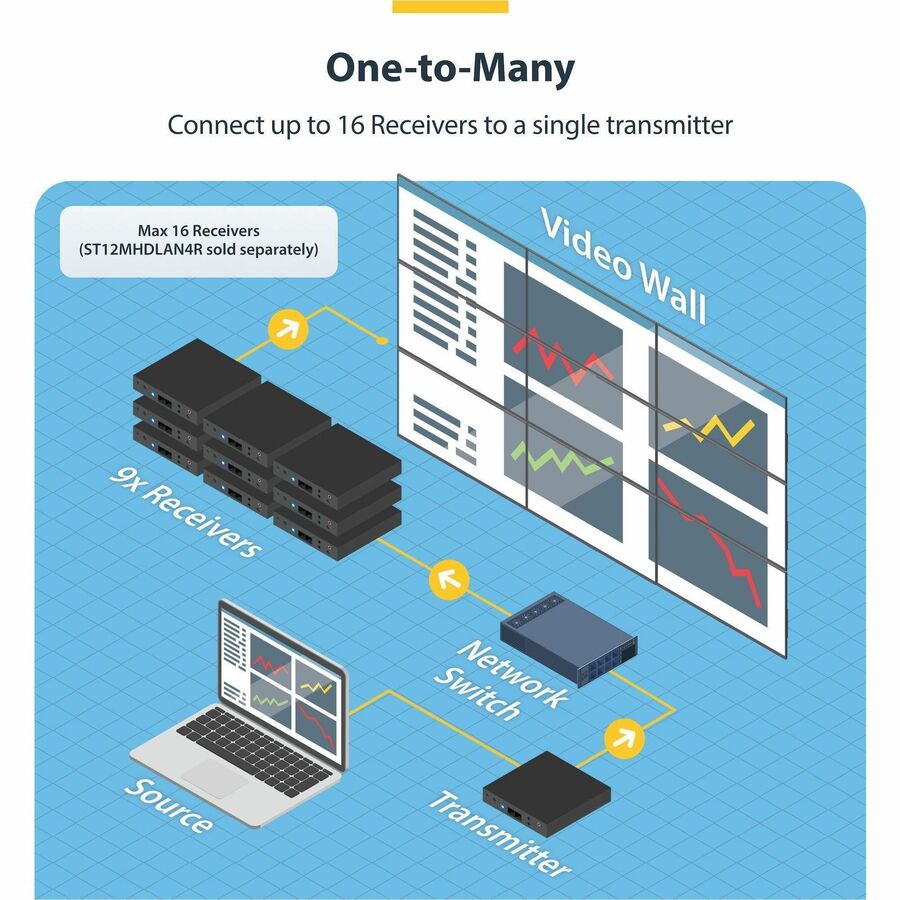 One-to-Many

Connect up to 16 Receivers to a single transmitter

Max 16 Receivers
(ST12MHDLAN4R sold separately)

Video Wall

9x Receivers

Network Switch

Source

Transmitter