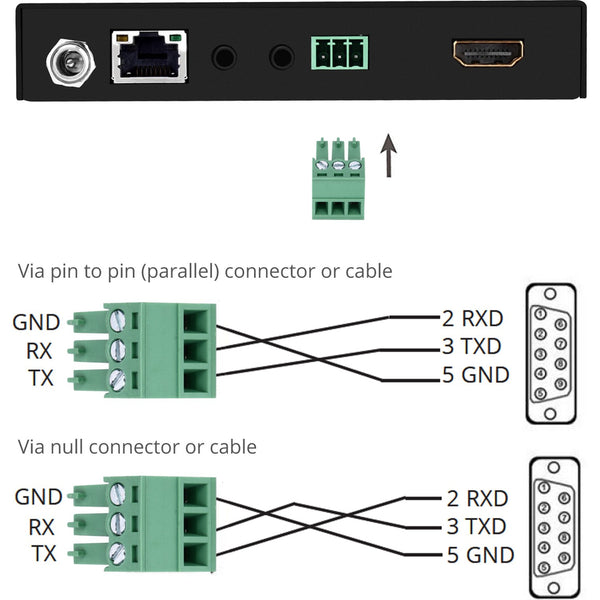 Via pin to pin (parallel) connector or cable

GND
RX
TX

2 RXD
3 TXD
5 GND

1 2 3 4 5 6 7 8 9

Via null connector or cable

GND
RX
TX

2 RXD
3 TXD
5 GND

1 2 3 4 5 6 7 8 9