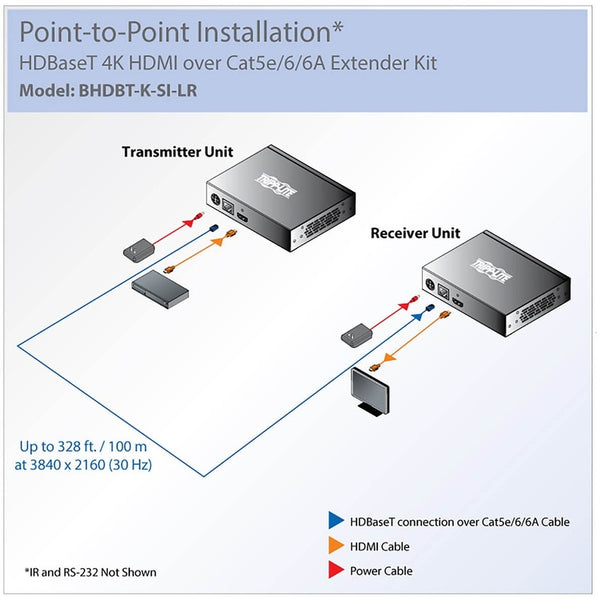 Point-to-Point Installation*
HDBaseT 4K HDMI over Cat5e/6/6A Extender Kit
Model: BHDBT-K-SI-LR

Transmitter Unit

TRIPP·LITE

Receiver Unit

TRIPP·LITE

Up to 328 ft. / 100 m
at 3840 x 2160 (30 Hz)

HDBaseT connection over Cat5e/6/6A Cable
HDMI Cable
Power Cable

*IR and RS-232 Not Shown