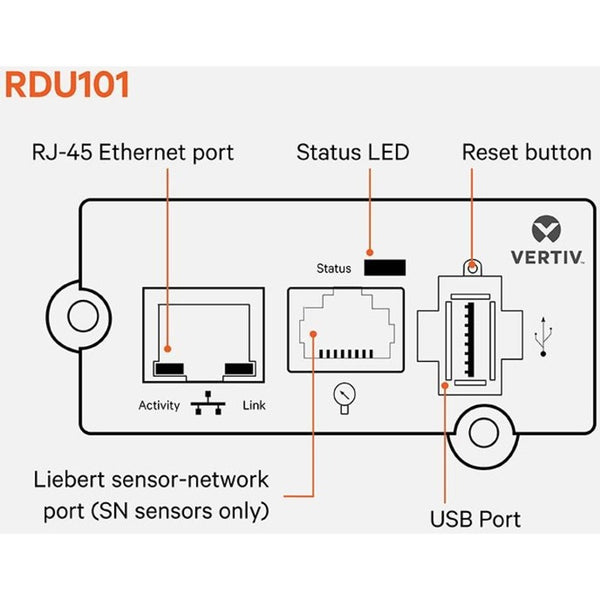 RDU101

RJ-45 Ethernet port

Status LED

Reset button

VERTIV

Status

Activity

Link

Liebert sensor-network port (SN sensors only)

USB Port