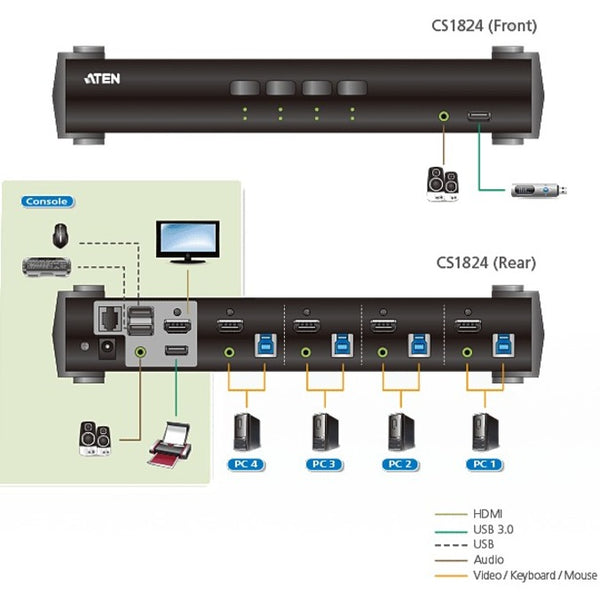 CS1824 (Front)

ATEN

Console

CS1824 (Rear)

PC 4
PC 3
PC 2
PC 1

HDMI
USB 3.0
USB
Audio
Video / Keyboard / Mouse