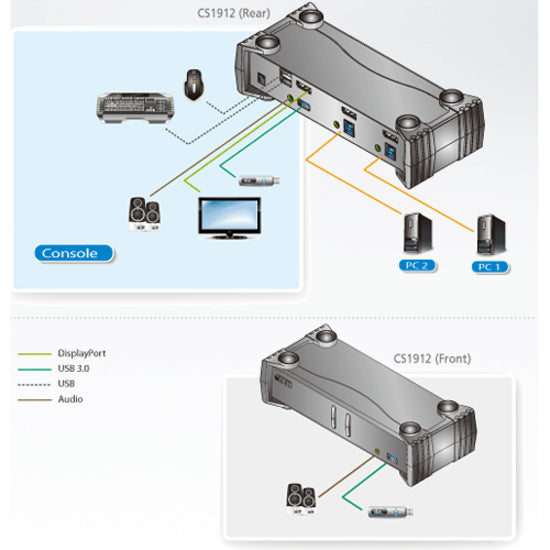 CS1912 (Rear)

Console

PC 2

PC 1

DisplayPort
USB 3.0
USB
Audio

CS1912 (Front)