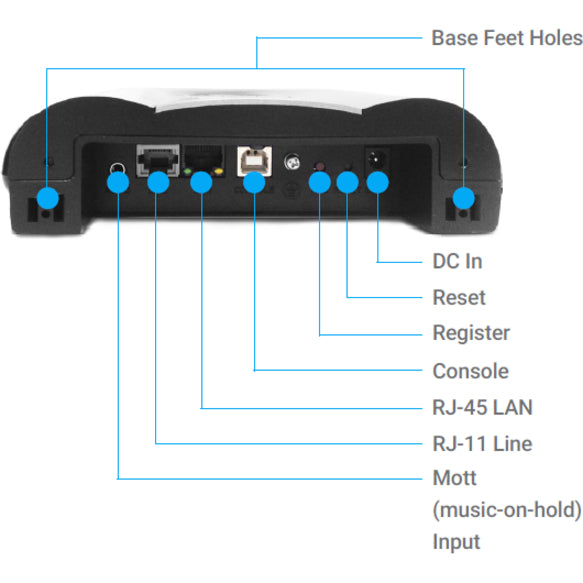 Base Feet Holes

DC In

Reset

Register

Console

RJ-45 LAN

RJ-11 Line

Mott (music-on-hold) Input