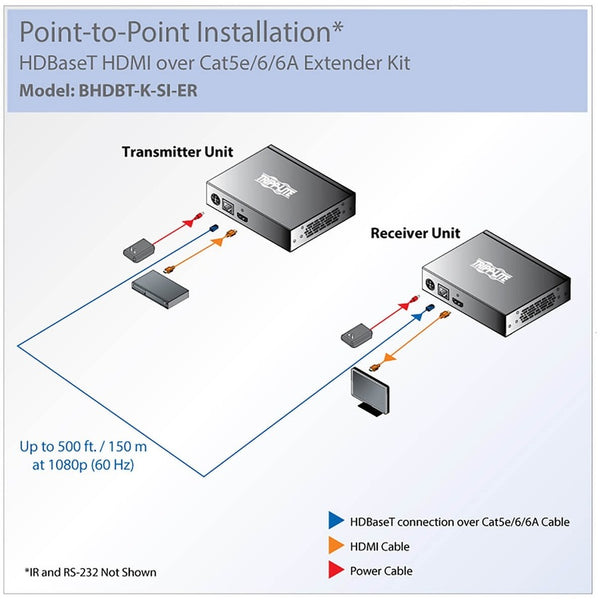 Point-to-Point Installation*
HDBaseT HDMI over Cat5e/6/6A Extender Kit
Model: BHDBT-K-SI-ER

Transmitter Unit

TRIPP·LITE

Receiver Unit

TRIPP·LITE

Up to 500 ft. / 150 m
at 1080p (60 Hz)

HDBaseT connection over Cat5e/6/6A Cable
HDMI Cable
Power Cable

*IR and RS-232 Not Shown