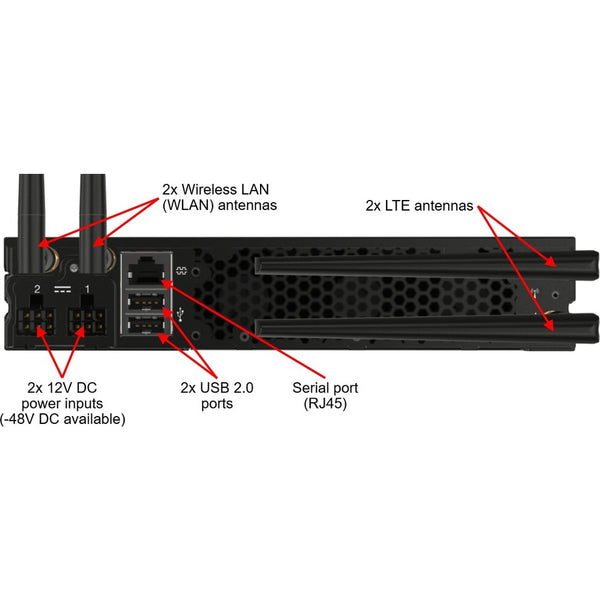 2x Wireless LAN (WLAN) antennas

2x LTE antennas

2

1

2x 12V DC power inputs (-48V DC available)

2x USB 2.0 ports

Serial port (RJ45)